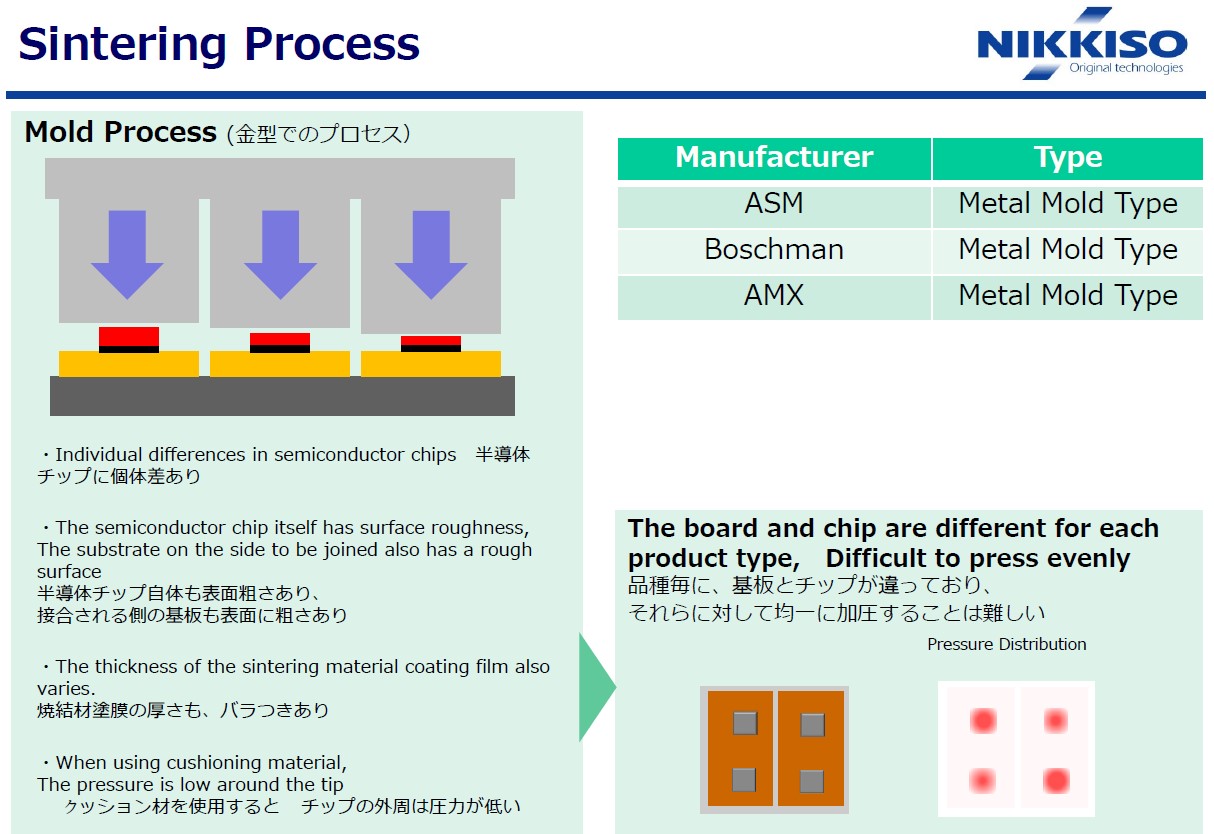 Sintering Process

NIKKISO
Original technologies

Mold Process (金型でのプロセス)

・Individual differences in semiconductor chips 半導体チップに個体差あり

・The semiconductor chip itself has surface roughness, The substrate on the side to be joined also has a rough surface
半導体チップ自体も表面粗さあり、
接合される側の基板も表面に粗さあり

・The thickness of the sintering material coating film also varies.
焼結材塗膜の厚さも、バラつきあり

・When using cushioning material, The pressure is low around the tip
クッション材を使用すると チップの外周は圧力が低い

| Manufacturer | Type |
|---|---|
| ASM | Metal Mold Type |
| Boschman | Metal Mold Type |
| AMX | Metal Mold Type |

The board and chip are different for each product type, Difficult to press evenly
品種毎に、基板とチップが違っており、
それらに対して均一に加圧することは難しい

Pressure Distribution